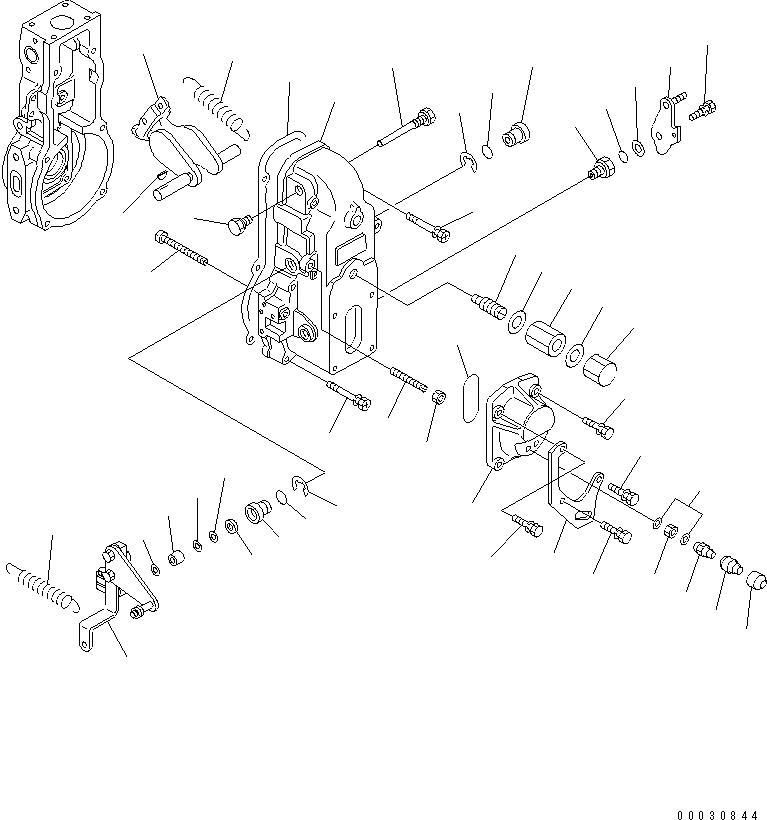 00030844