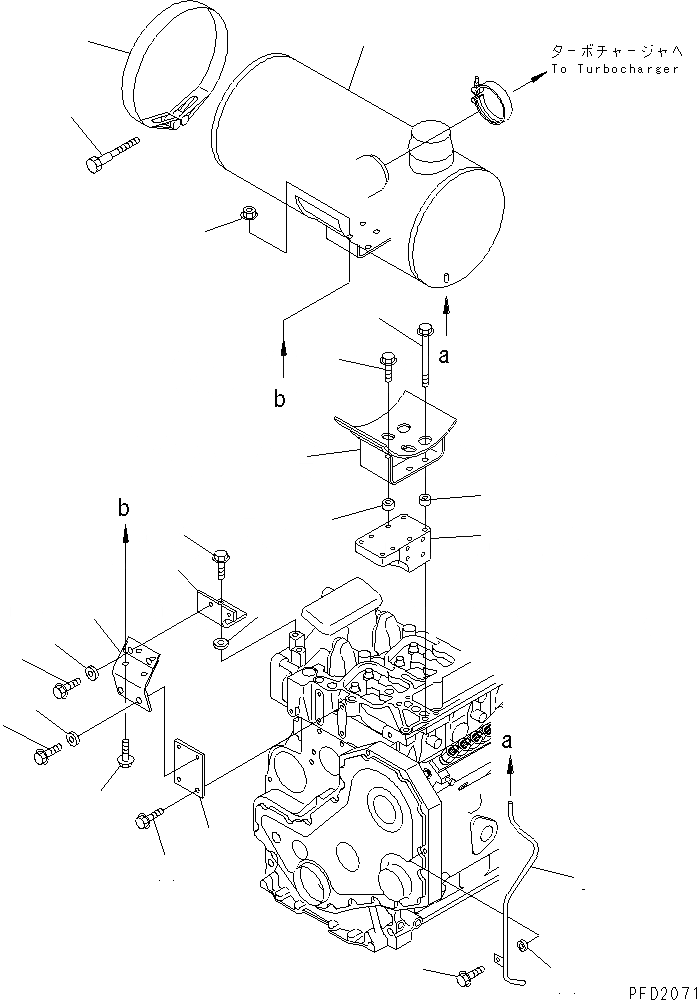 ターボチャージャへ
To Turbocharger

a

b

b

a

PFD2071