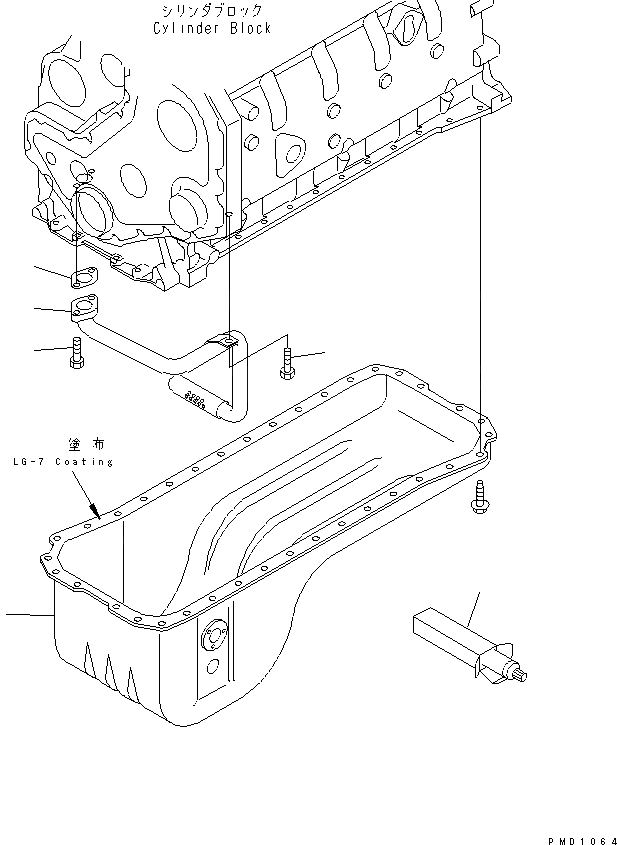 シリンダブロック
Cylinder Block

塗布
LG-7 Coating

PMD1064