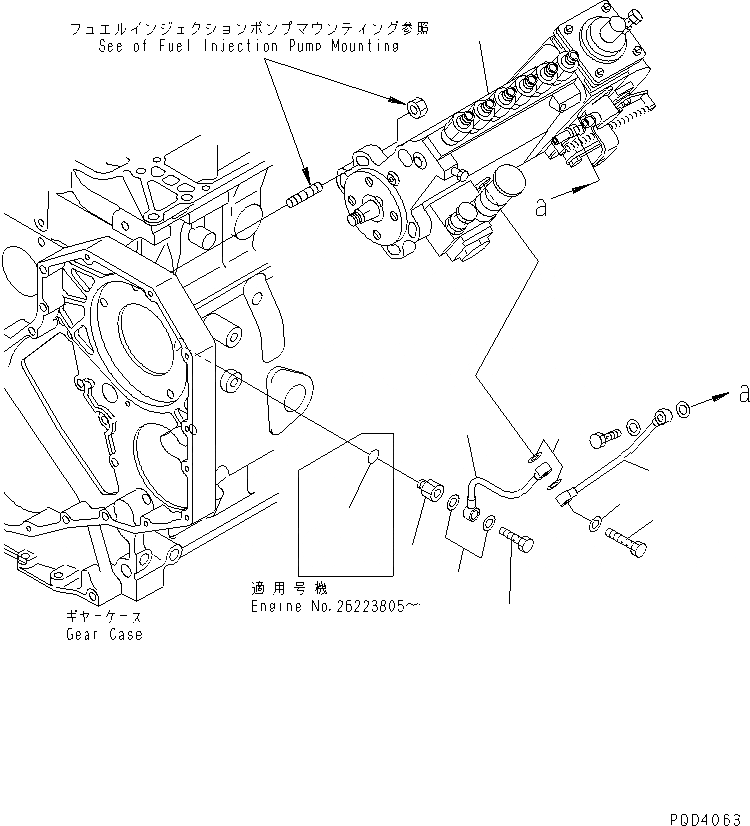 フュエルインジェクションポンプマウンティング参照
See of Fuel Injection Pump Mounting

a

a

適用号機
Engine No.26223805~

ギヤーケース
Gear Case

PQD4063