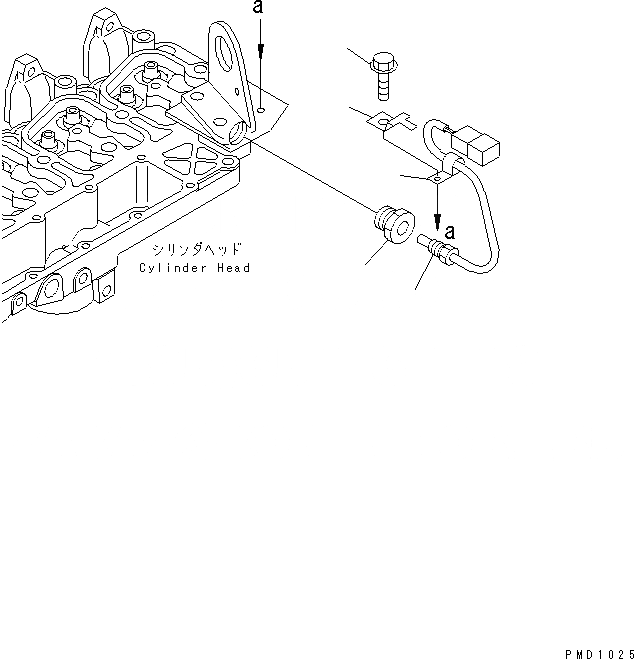 a

a

シリンダヘッド
Cylinder Head

PMD1025