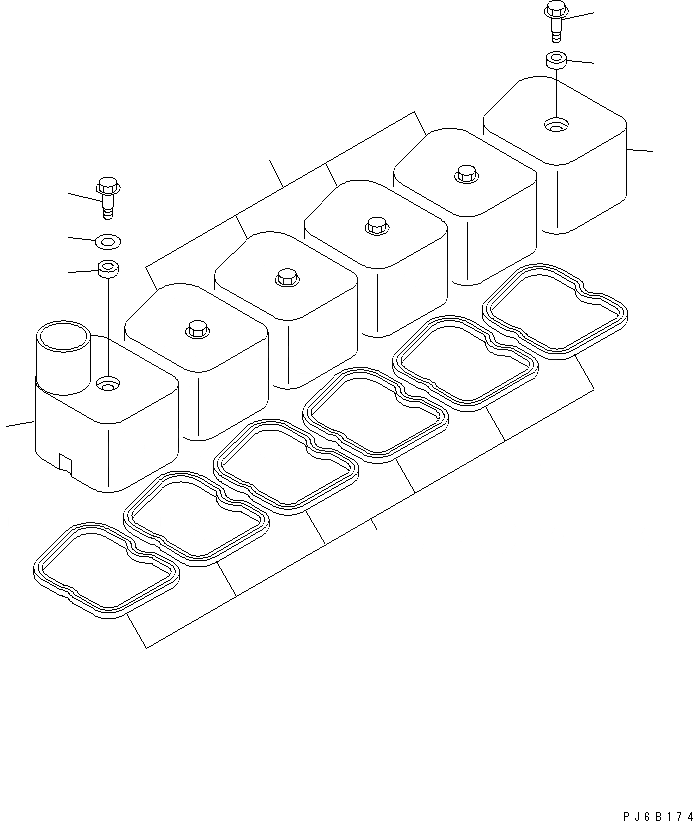 PJ6B174