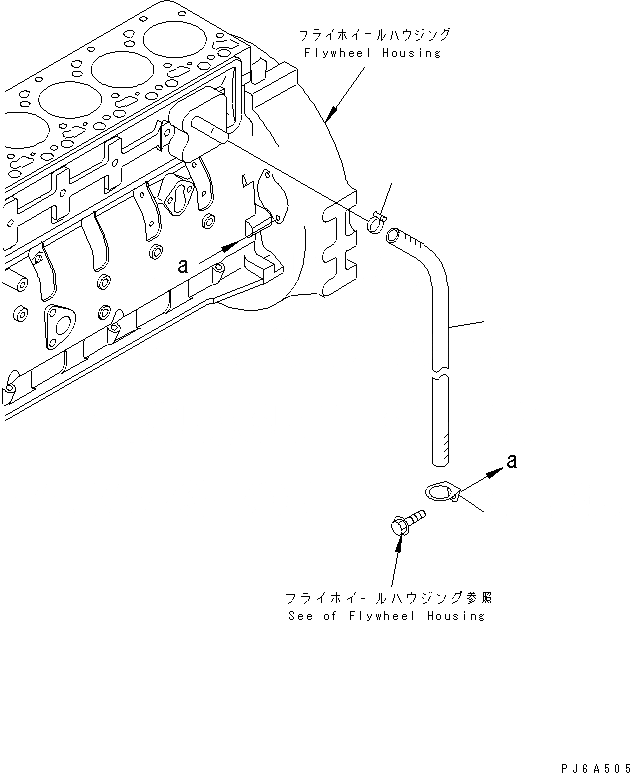 フライホイールハウジング
Flywheel Housing

a

a

フライホイールハウジング参照
See of Flywheel Housing

PJ6A505