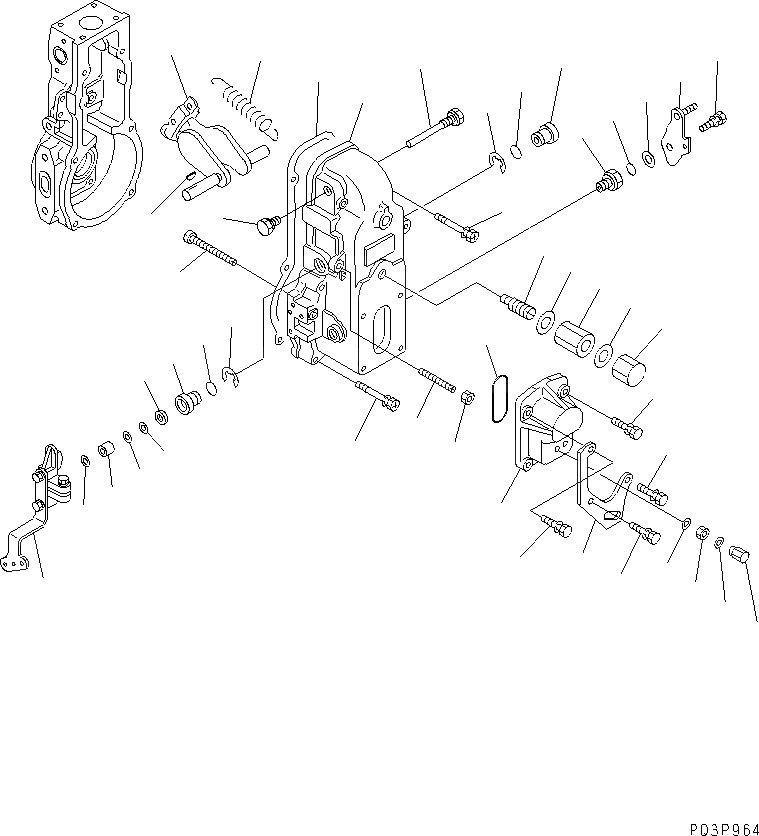 P03P964