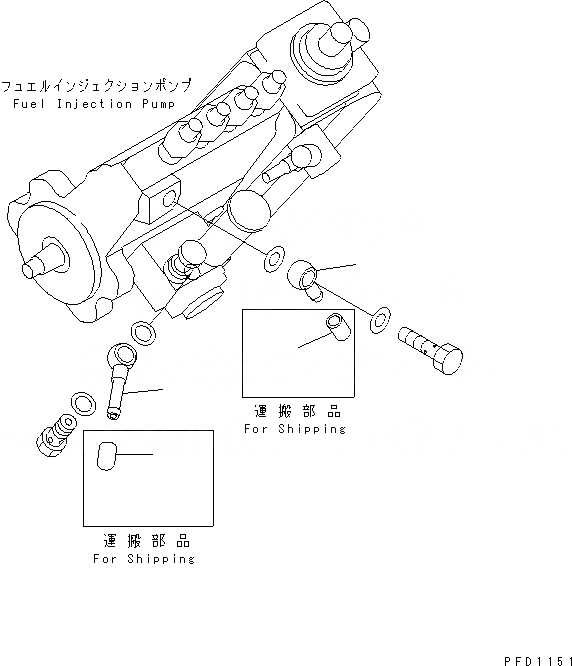 フュエルインジェクションポンプ
Fuel Injection Pump

運搬部品
For Shipping

運搬部品
For Shipping

PFD1151