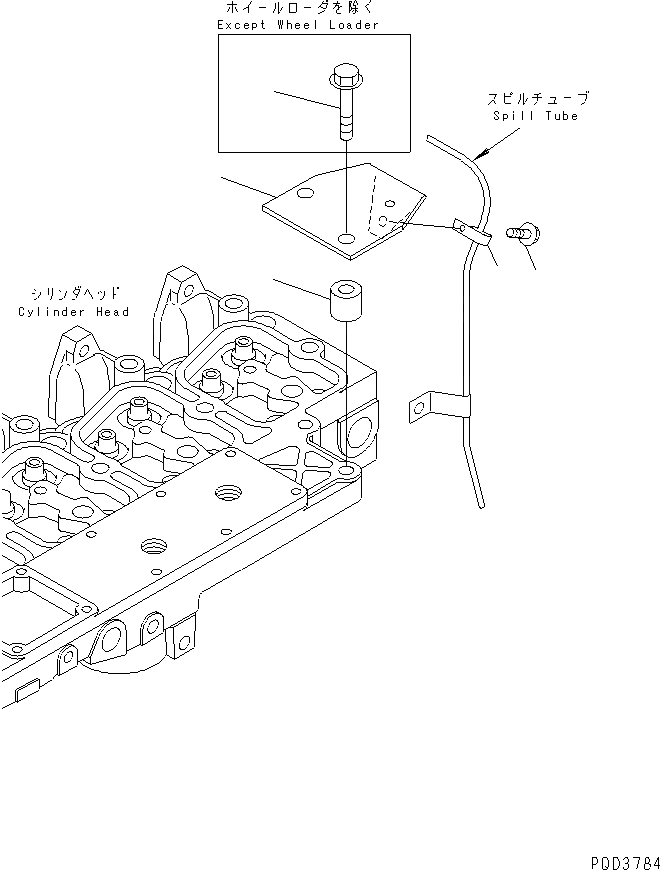 ホイールローダを除く
Except Wheel Loader

スピルチューブ
Spill Tube

シリンダヘッド
Cylinder Head

PQD3784