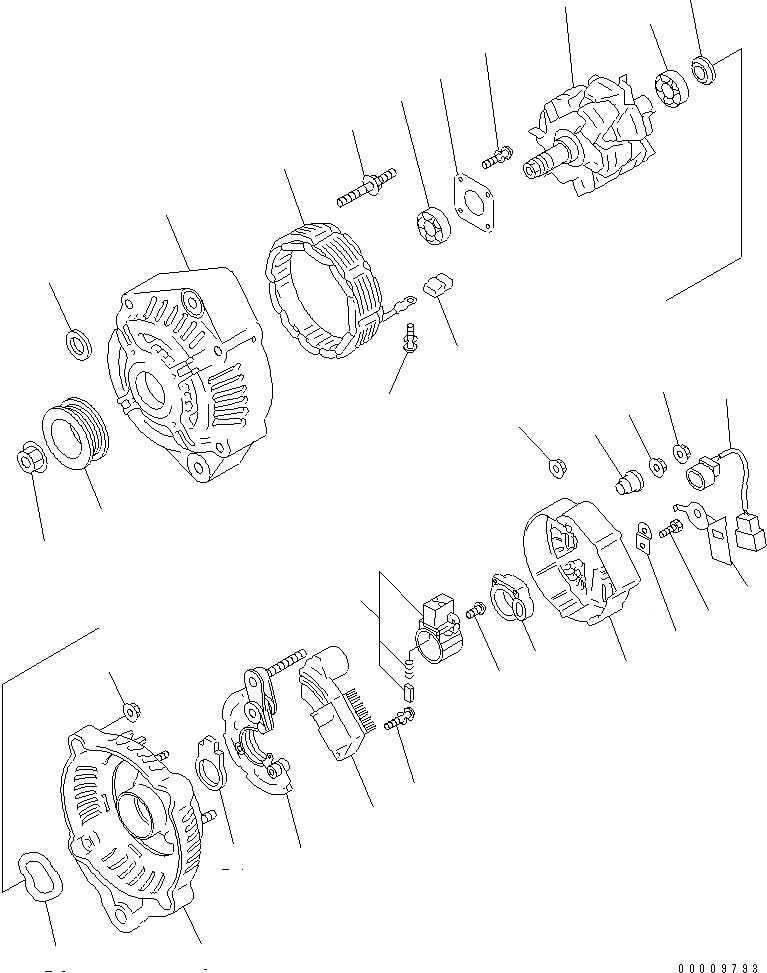 00009793