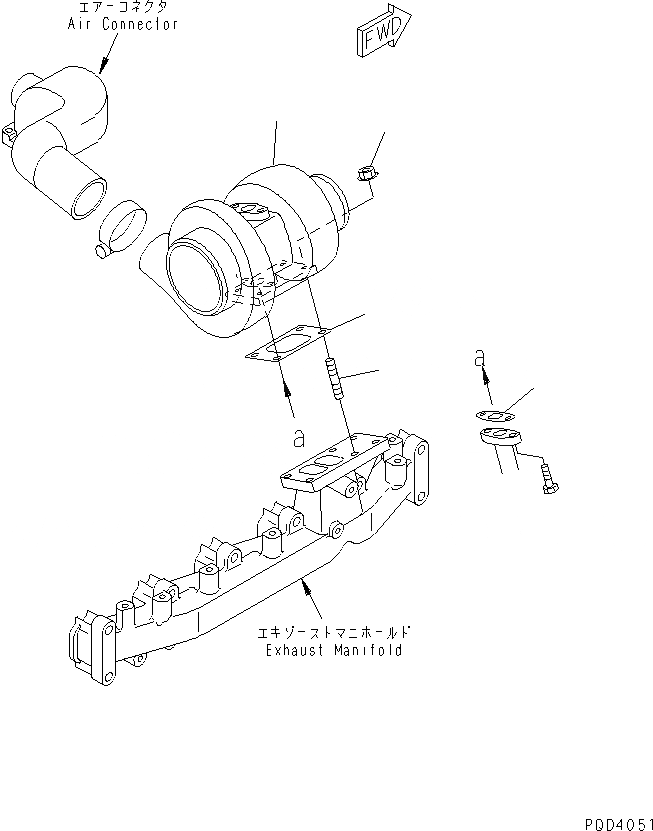 エアーコネクタ
Air Connector

FWD

a

a

エキゾーストマニホールド
Exhaust Manifold

PQD4051