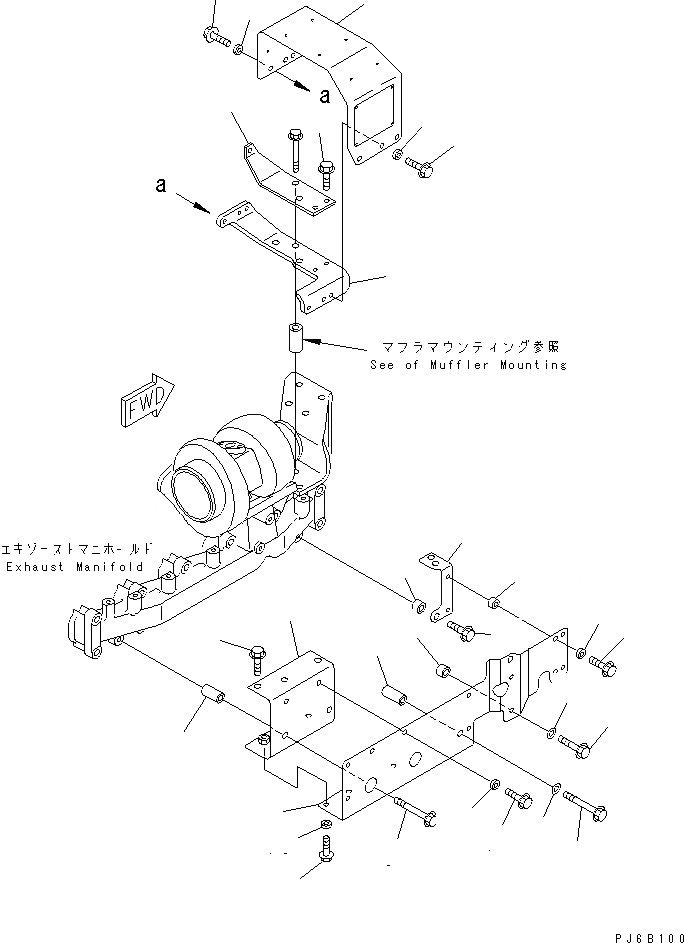 a

a

マフラマウンティング参照
See of Muffler Mounting

FWD

エキゾーストマニホールド
Exhaust Manifold

PJ6B100