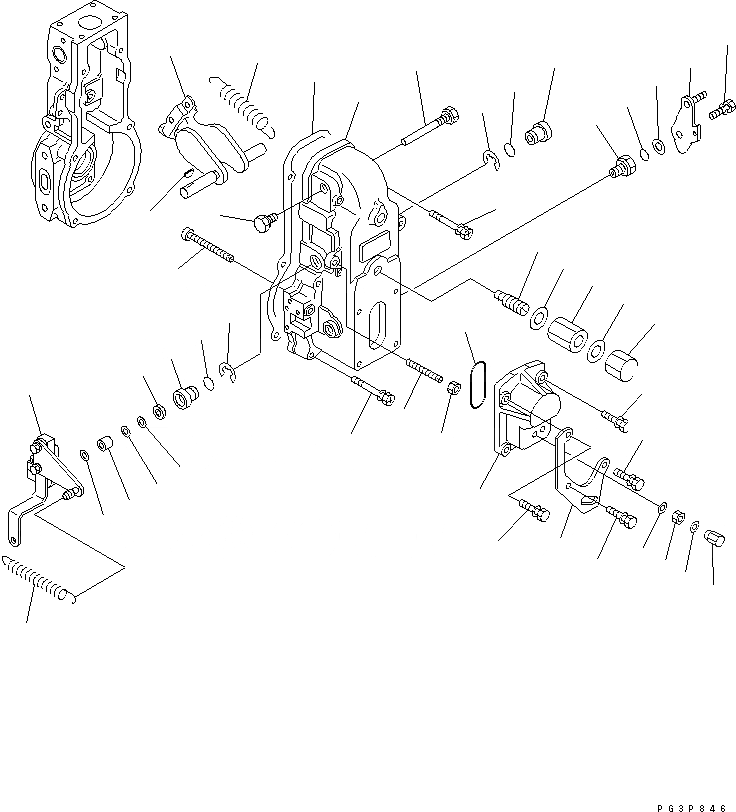 PG3P846