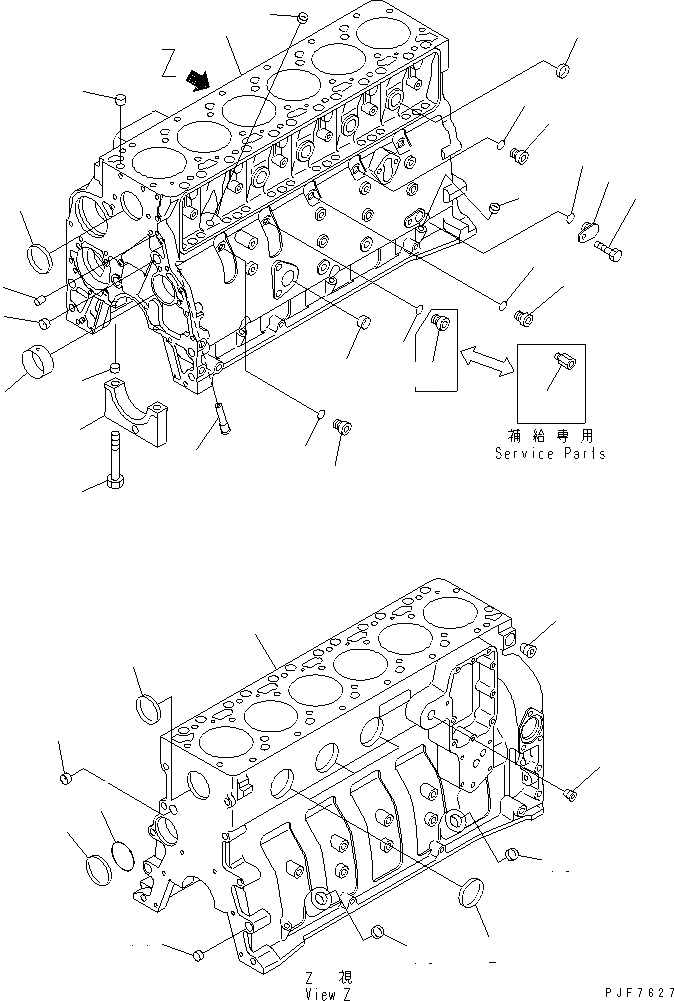 Z

補給専用
Service Parts

Z 視
View Z

PJF7627