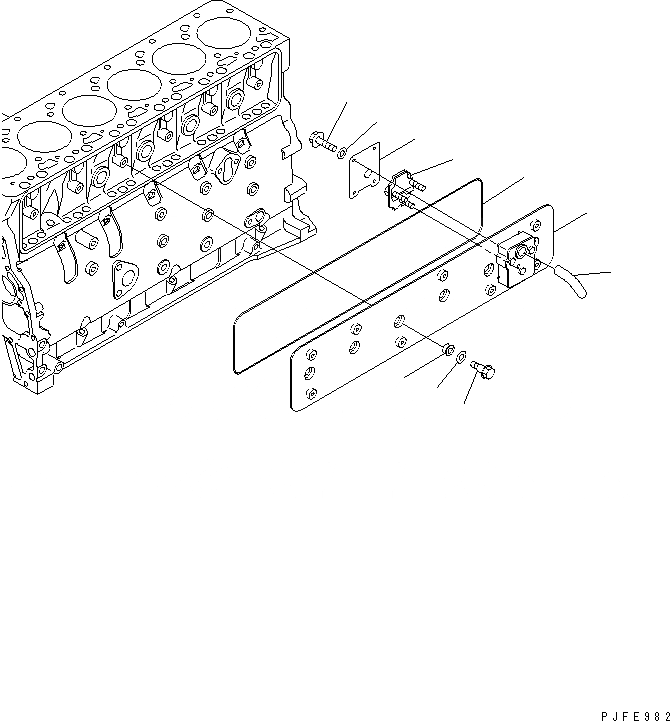 PJFE982