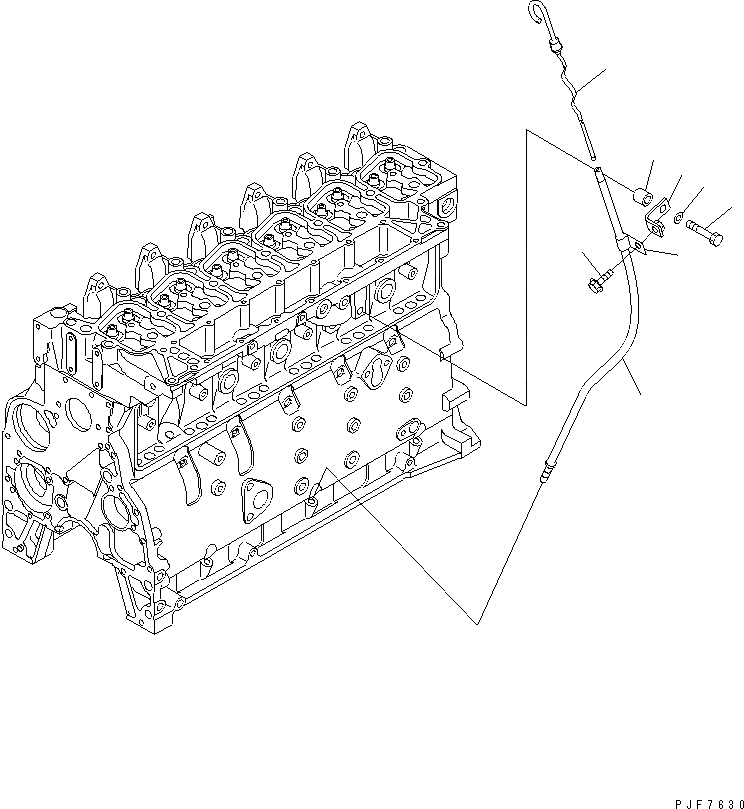 PJF7630