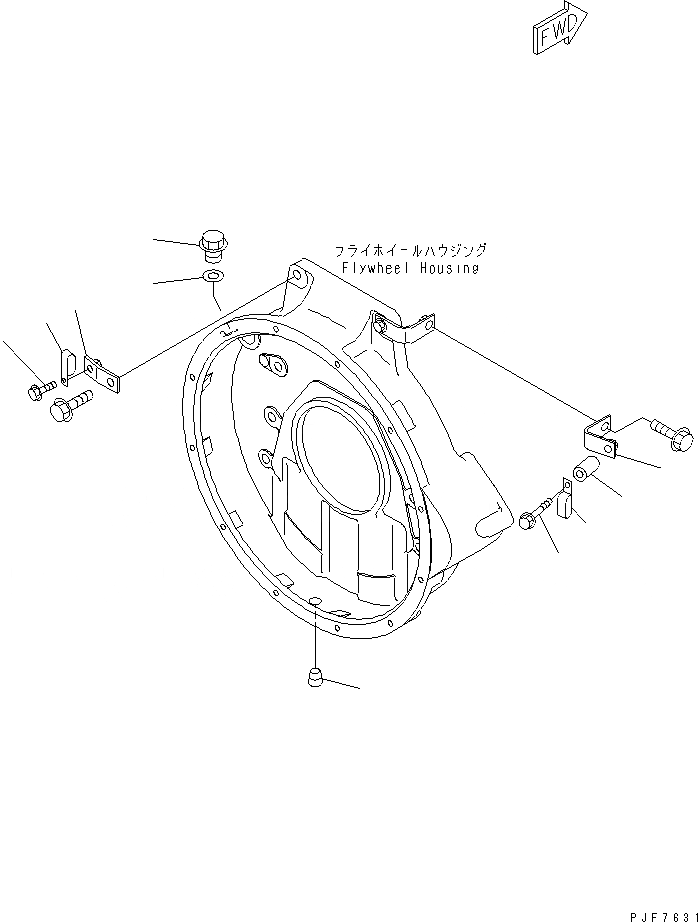 FWD

フライホイールハウジング
Flywheel Housing

PJF7631