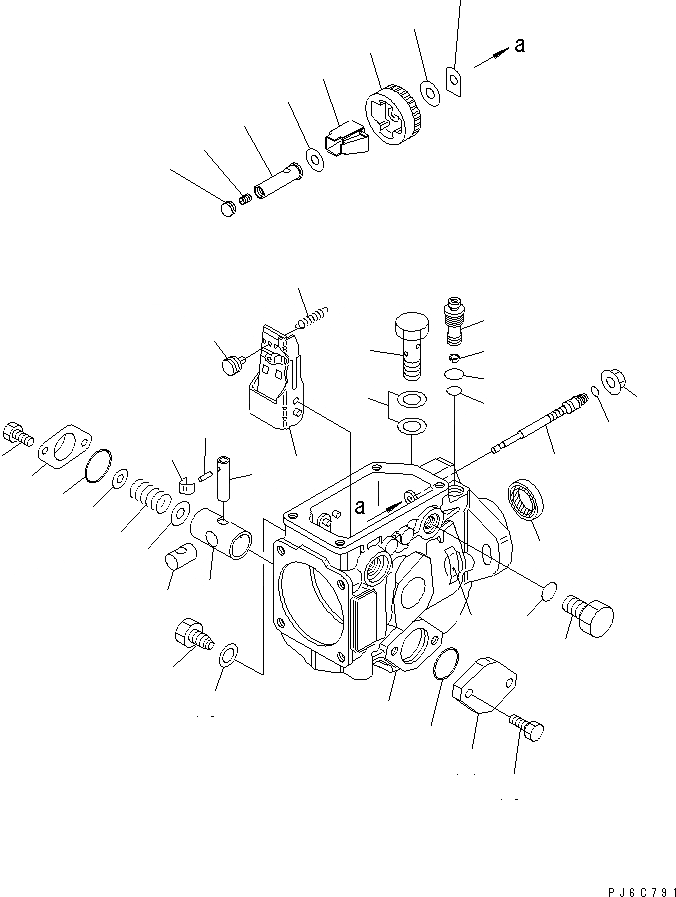 a

a

PJ6C791