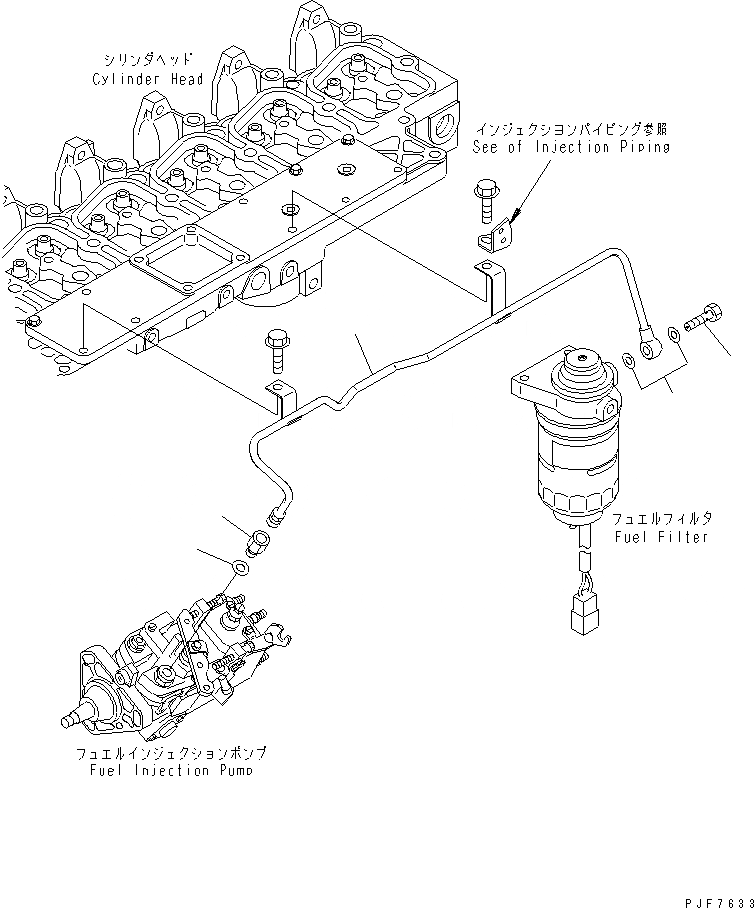 シリンダヘッド
Cylinder Head

インジェクションパイピング参照
See of Injection Piping

フュエルフィルタ
Fuel Filter

フュエルインジェクションポンプ
Fuel Injection Pump

PJF7633