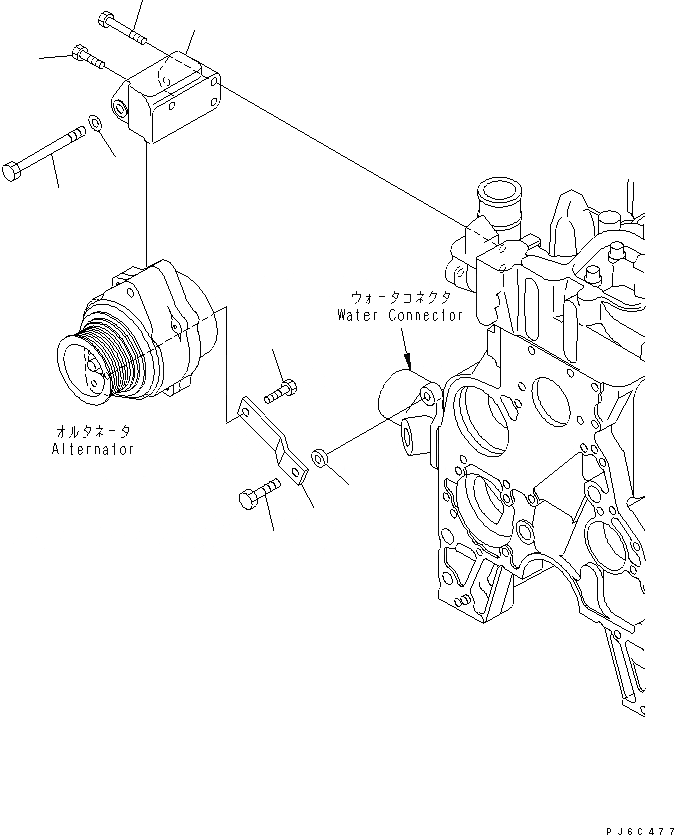 ウォータコネクタ
Water Connector

オルタネータ
Alternator

PJ6C477