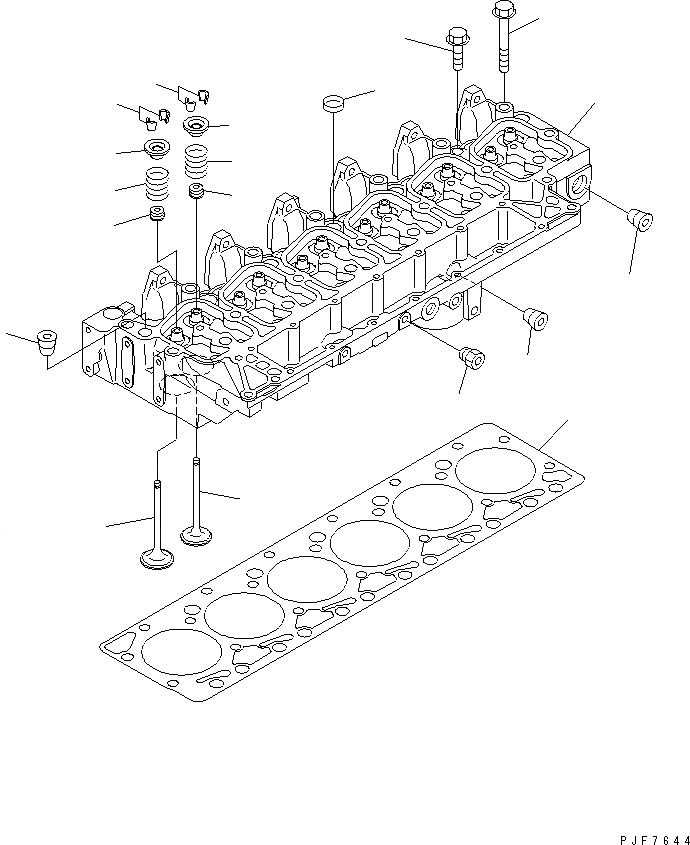 PJF7644