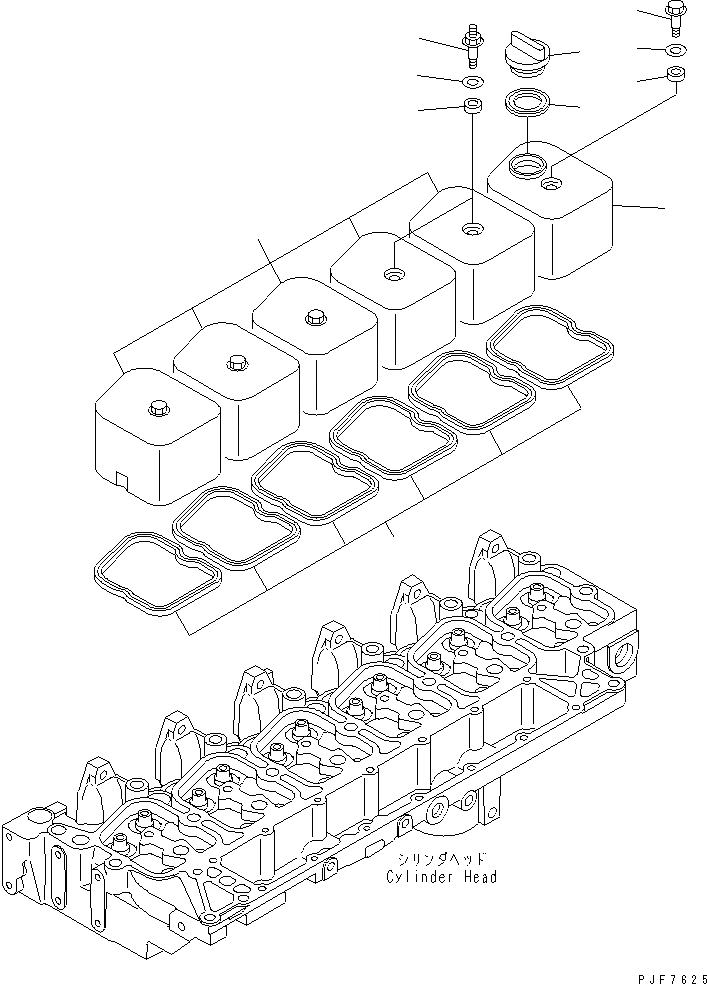 シリンダヘッド
Cylinder Head

PJF7625