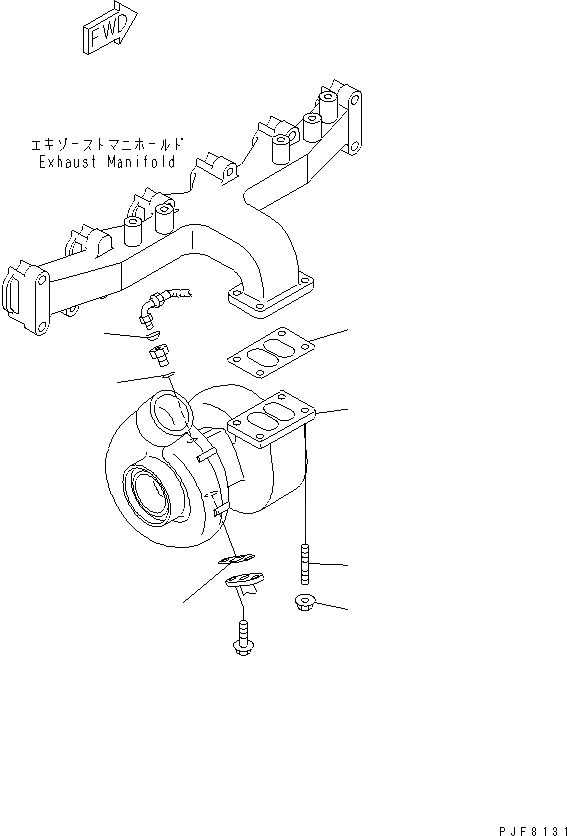 FWD

エキゾーストマニホールド
Exhaust Manifold

PJF8131