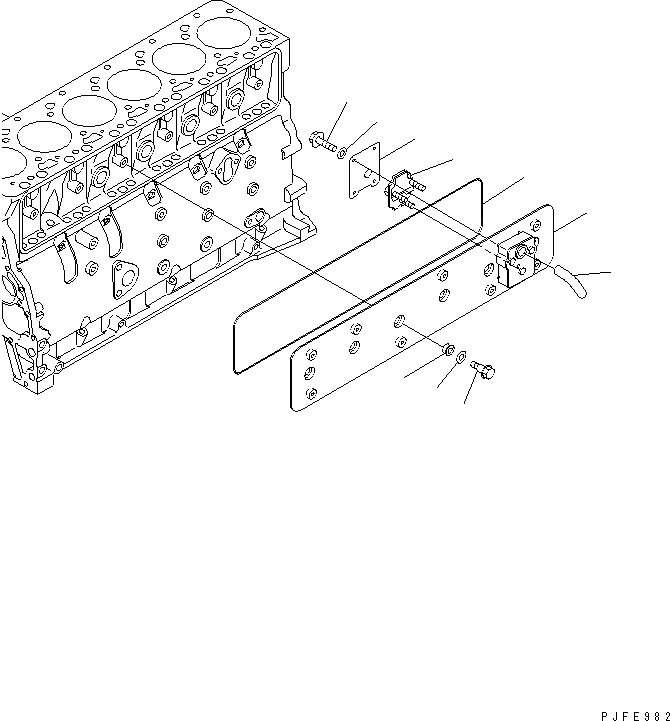 PJFE982