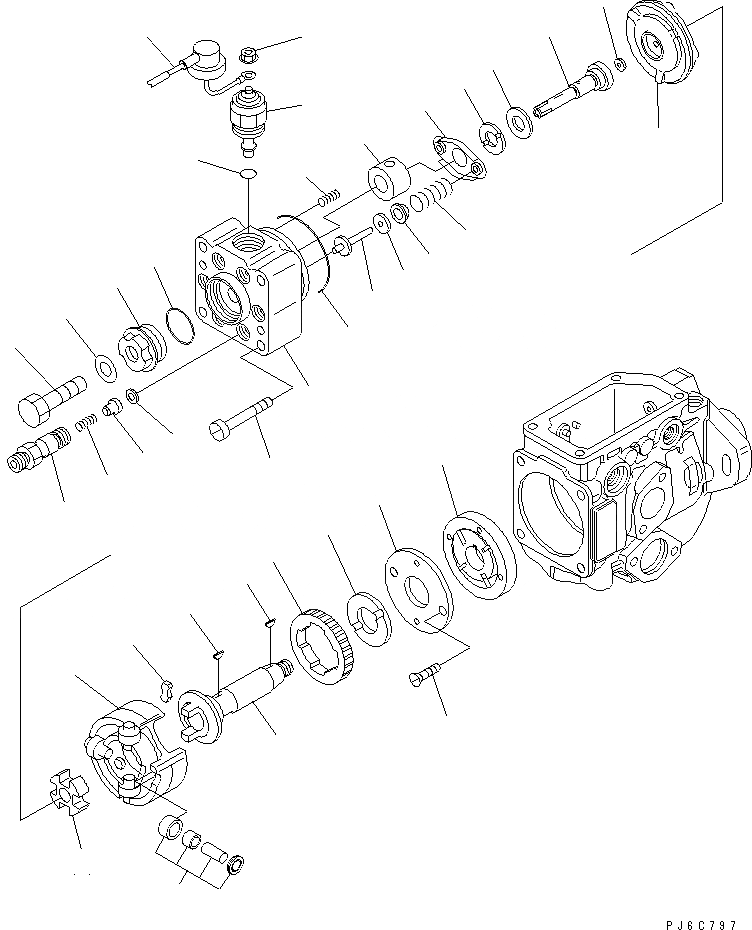 PJ6C797