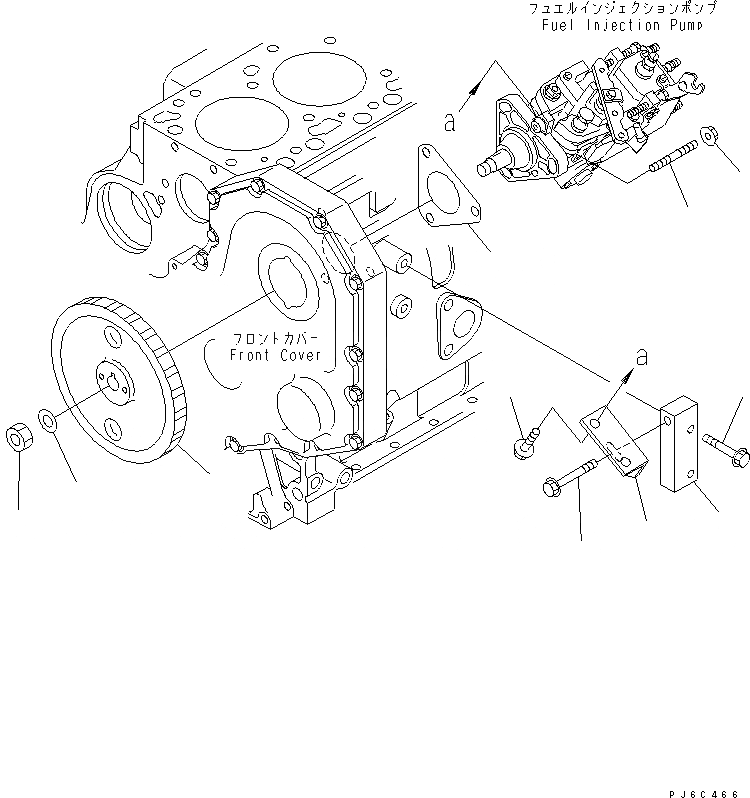 フュエルインジェクションポンプ
Fuel Injection Pump

a

フロントカバー
Front Cover

a

PJ6C466