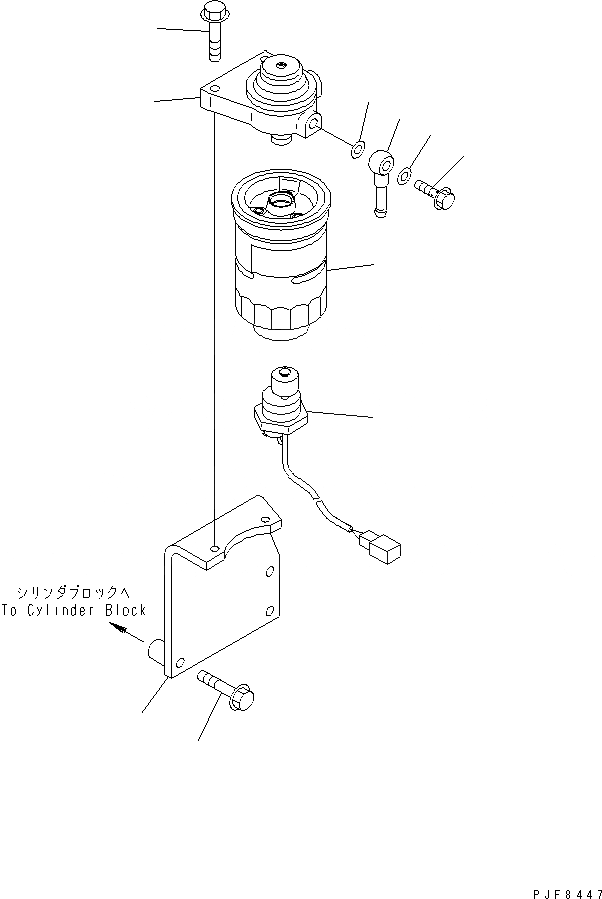 シリンダブロックへ
To Cylinder Block

PJF8447