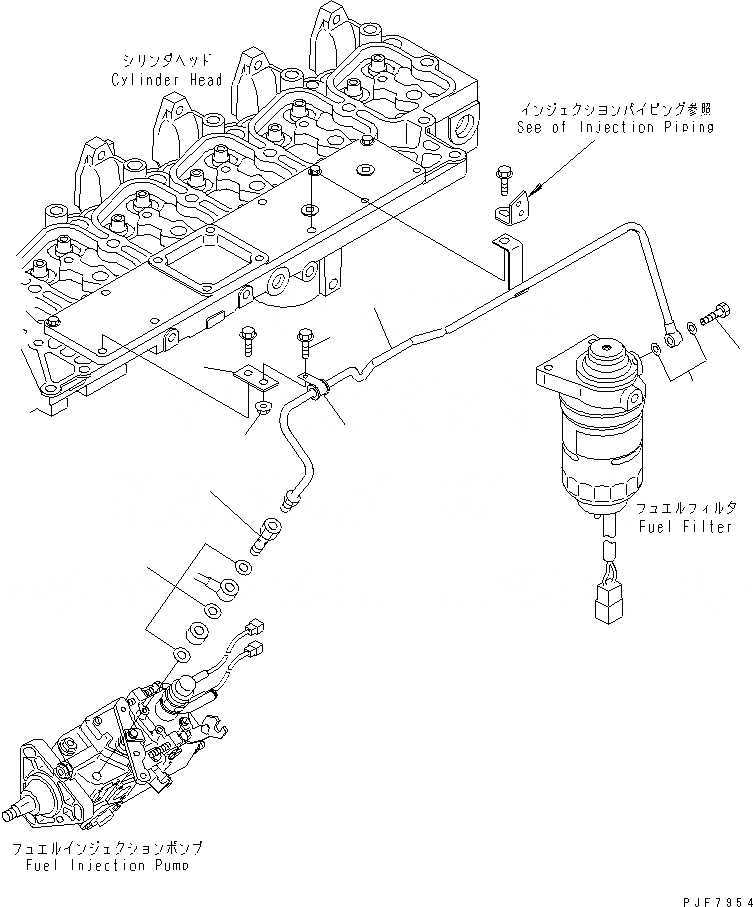 シリンダヘッド
Cylinder Head

インジェクションパイピング参照
See of Injection Piping

フュエルフィルタ
Fuel Filter

フュエルインジェクションポンプ
Fuel Injection Pump

PJF7954