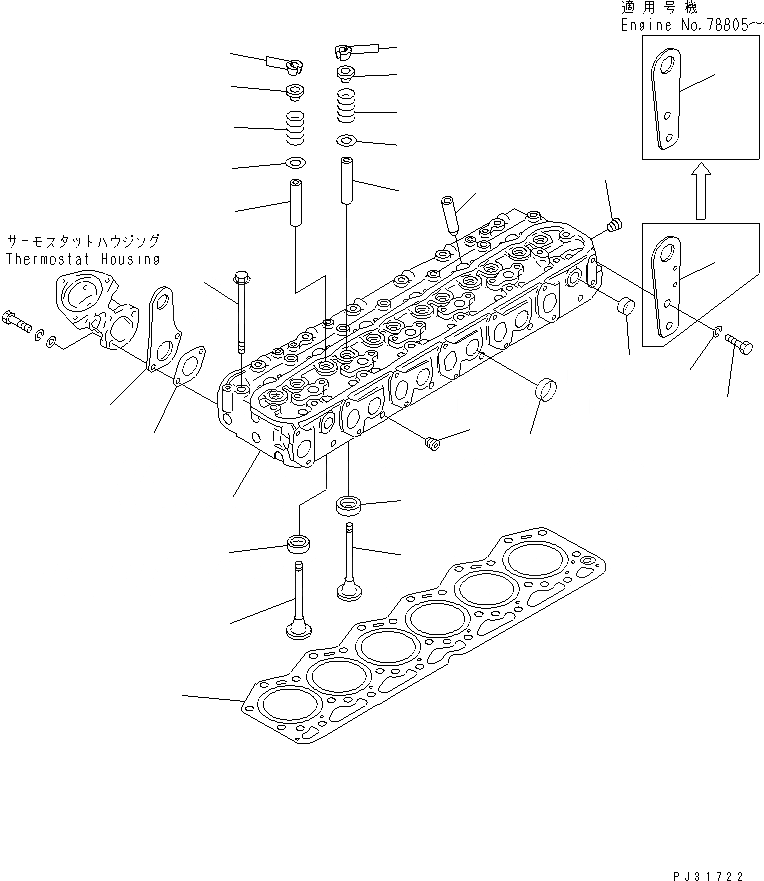 適用号機
Engine No.78805~

サーモスタットハウジング
Thermostat Housing

PJ31722