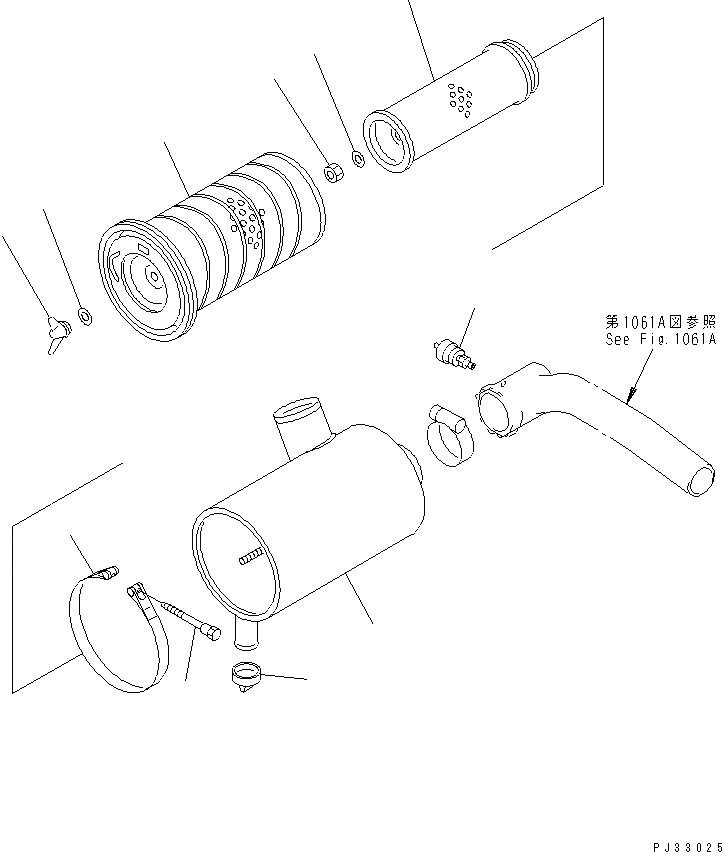 第1061A図参照
See Fig.1061A

PJ33025