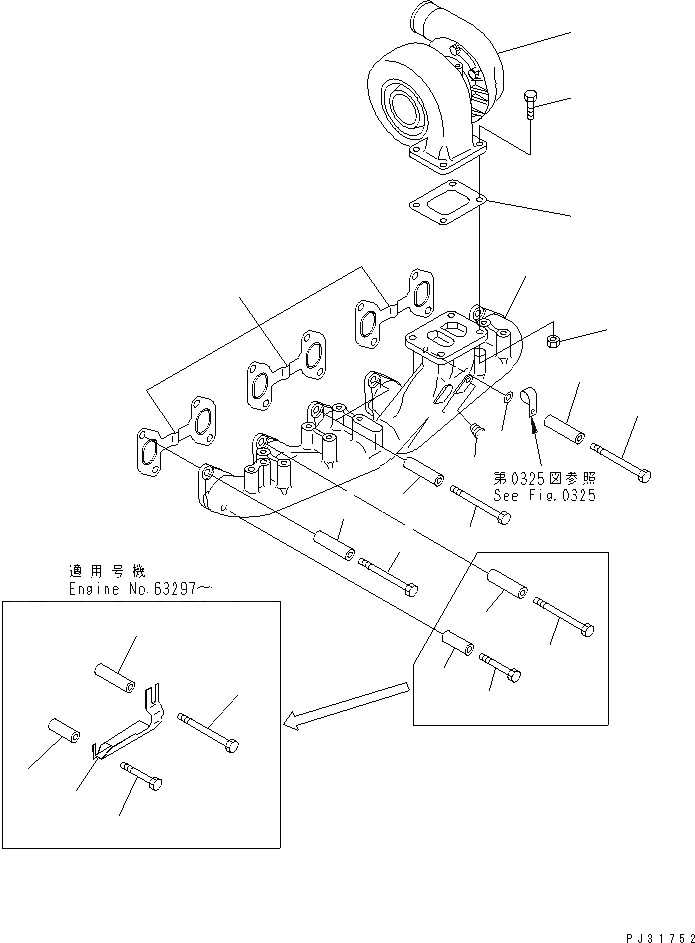 第0325図参照
See Fig.0325

適用号機
Engine No.63297~

PJ31752