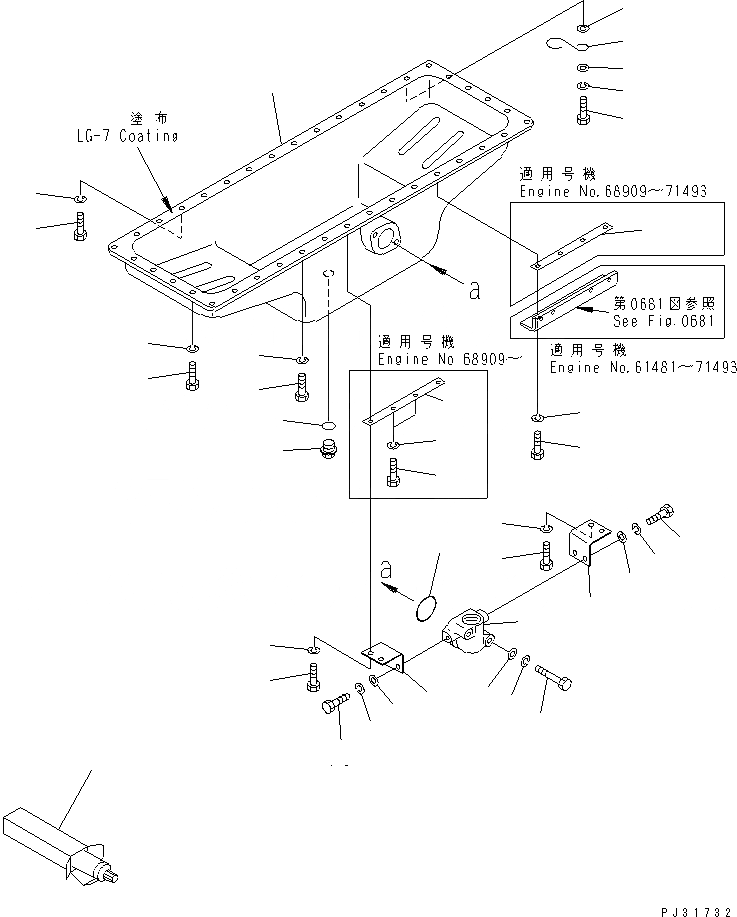 塗布
LG-7 Coating

適用号機
Engine No.68909~71493

a

第0681図参照
See Fig.0681

適用号機
Engine No.61481~71493

適用号機
Engine No 68909~

a

PJ31732