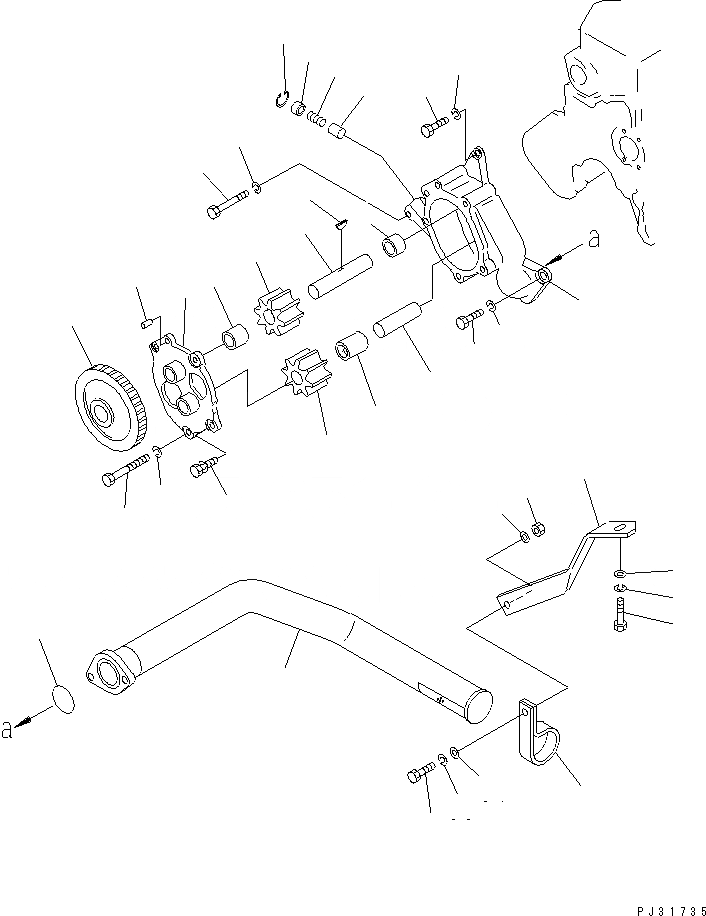 a

a

PJ31735