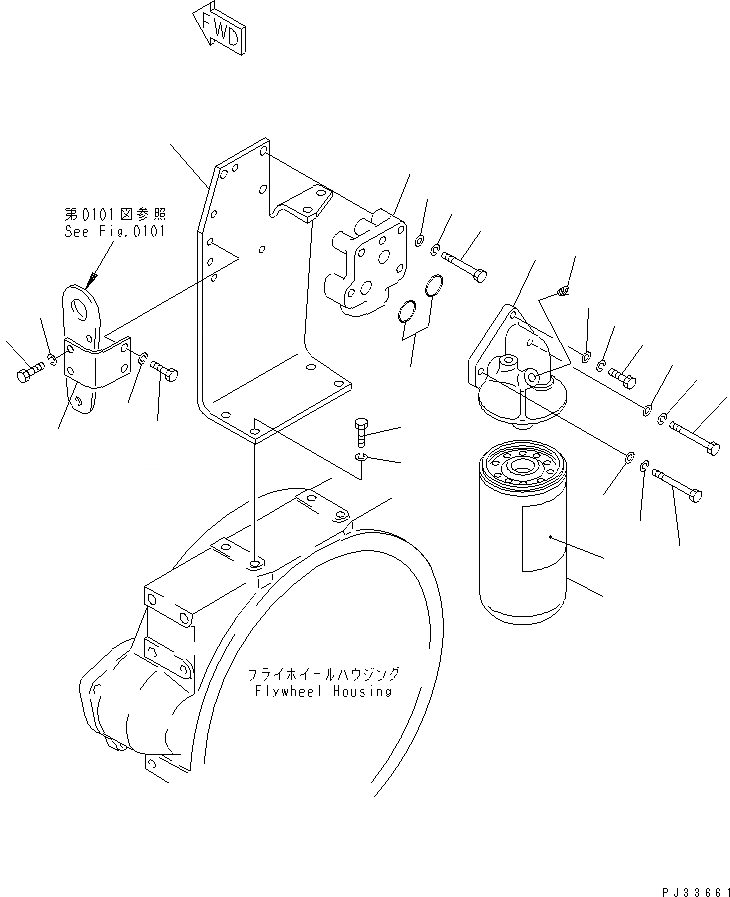 FWD

第0101図参照
See Fig.0101

フライホイールハウジング
Flywheel Housing

PJ33661