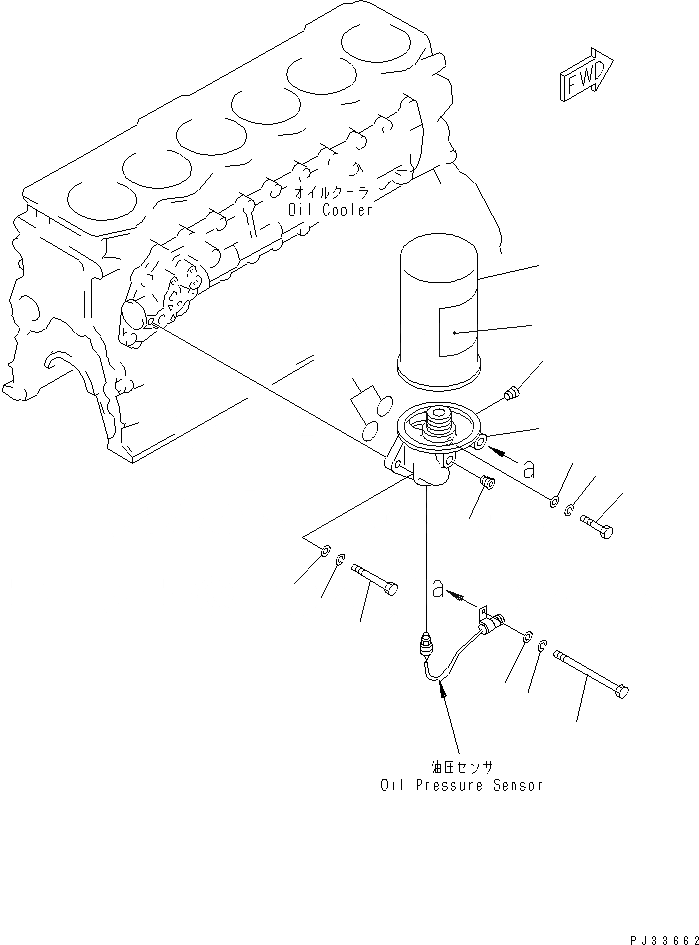 FWD

オイルクーラ
Oil Cooler

a

a

油圧センサ
Oil Pressure Sensor

PJ33662