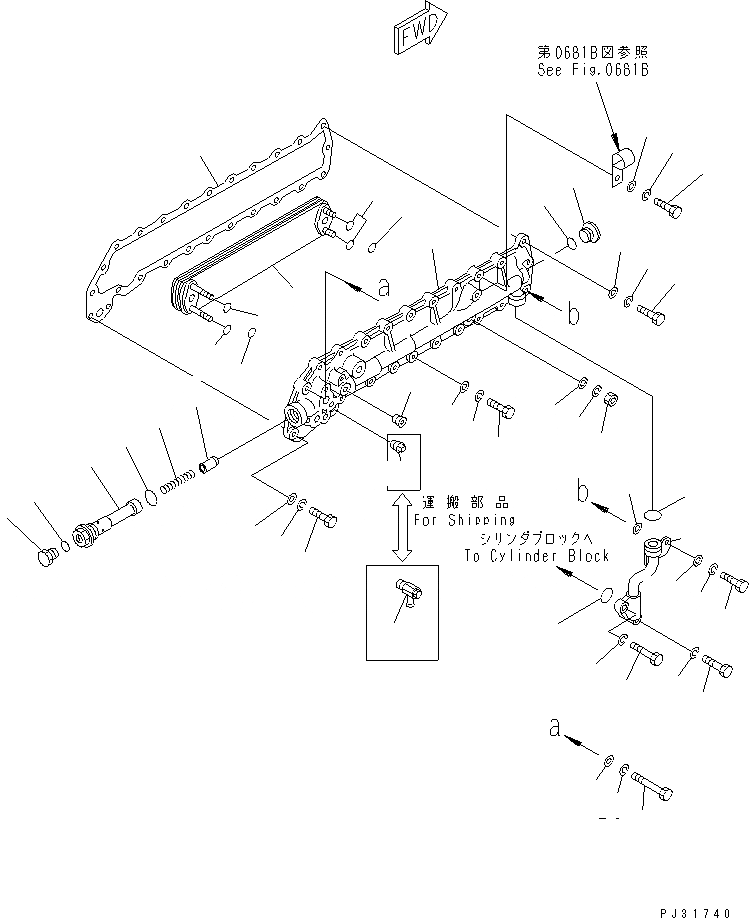 FWD

第0681B図参照
See Fig.0681B

a

b

運搬部品
For Shipping

b

シリンダブロックへ
To Cylinder Block

a

PJ31740