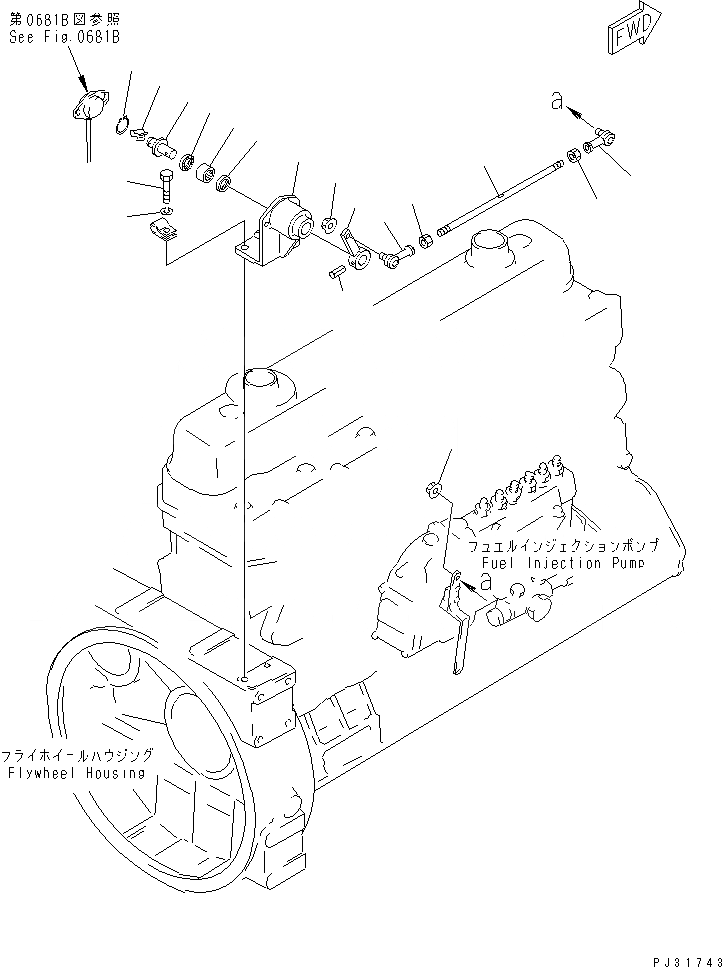 第0681B図参照
See Fig.0681B

FWD

a

フュエルインジェクションポンプ
Fuel Injection Pump

a

フライホイールハウジング
Flywheel Housing

PJ31743