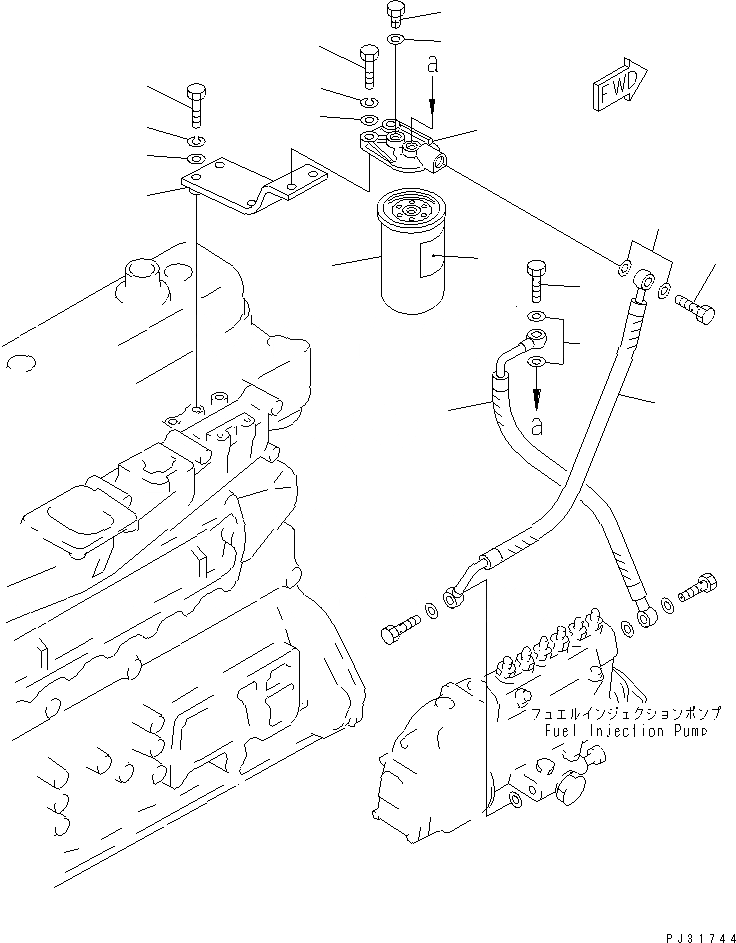 a

FWD

a

フュエルインジェクションポンプ
Fuel Injection Pump

PJ31744