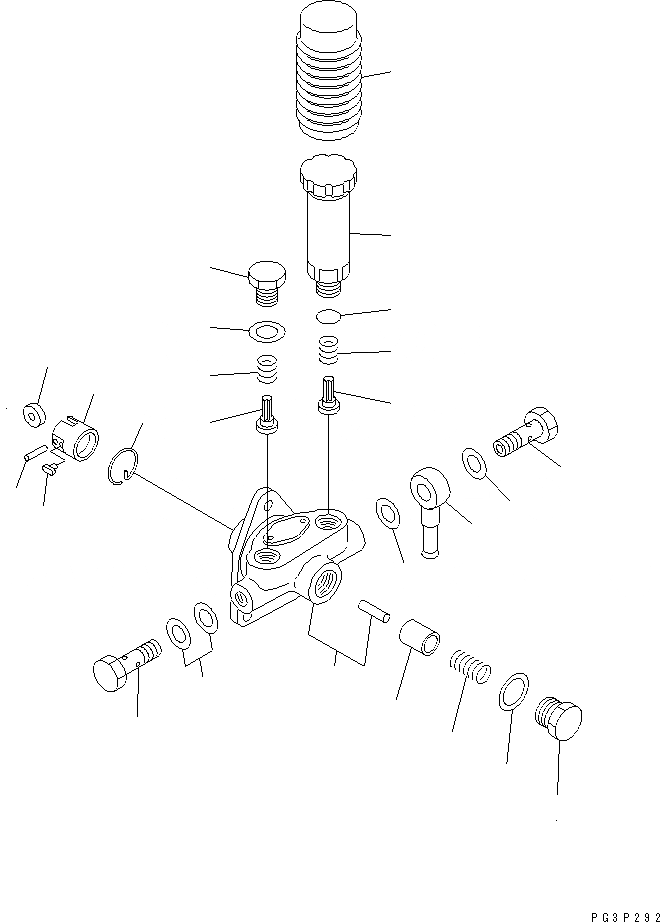 PG3P292