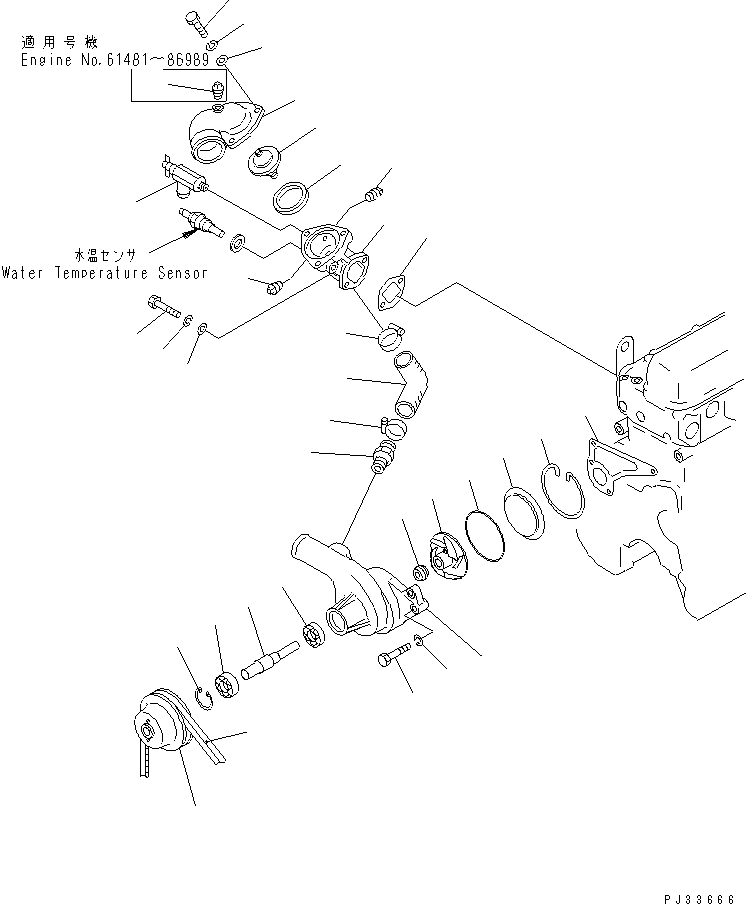 適用号機
Engine No.61481~86989

水温センサ
Water Temperature Sensor

PJ33666