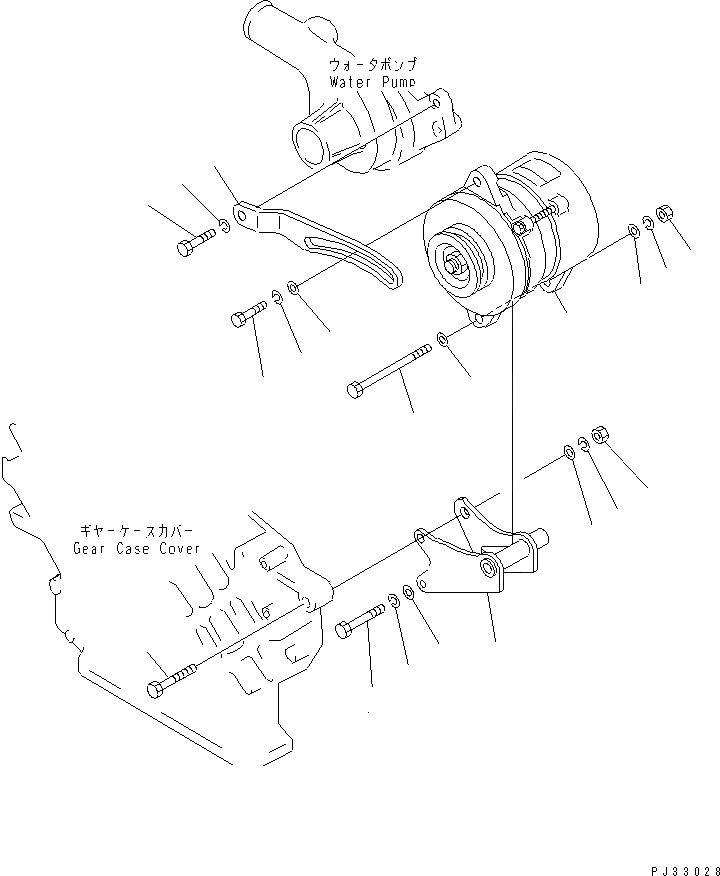 ウォータポンプ
Water Pump

ギヤーケースカバー
Gear Case Cover

PJ33028