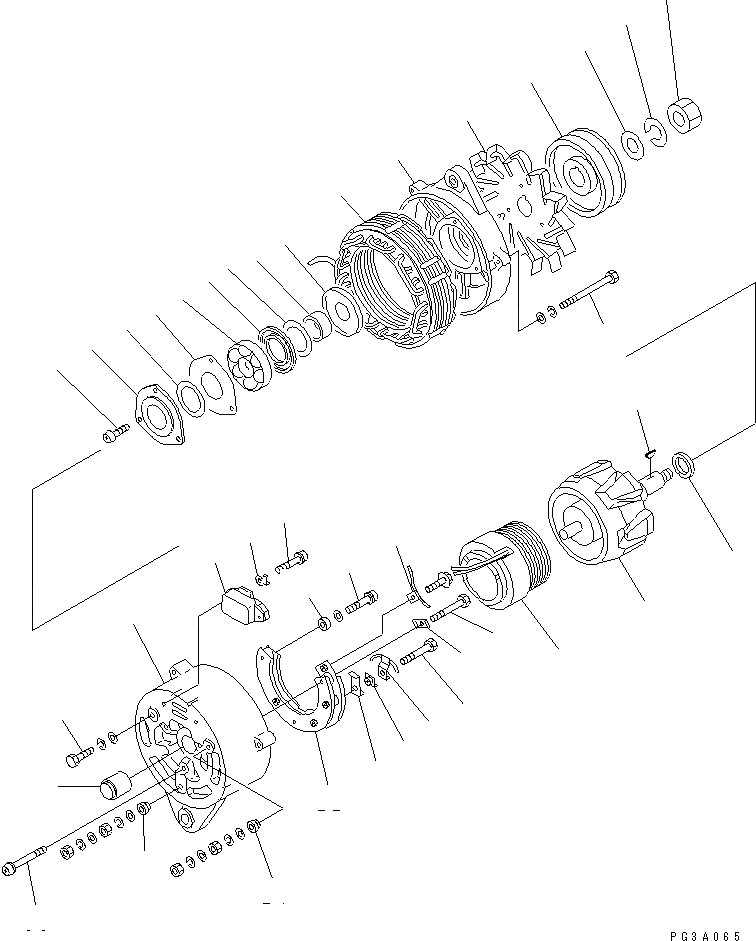 PG3A065