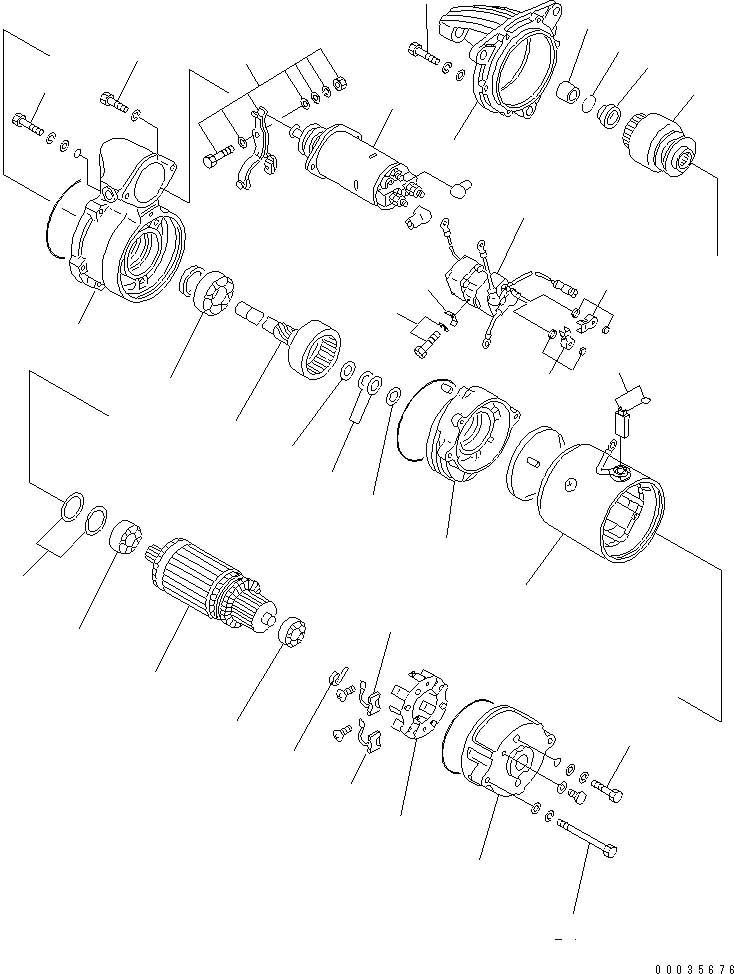 00035676