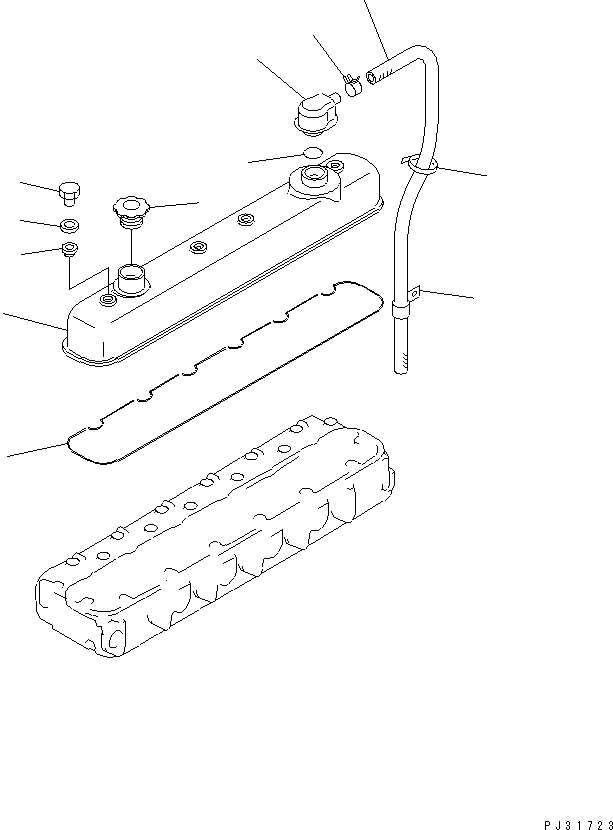 PJ31723