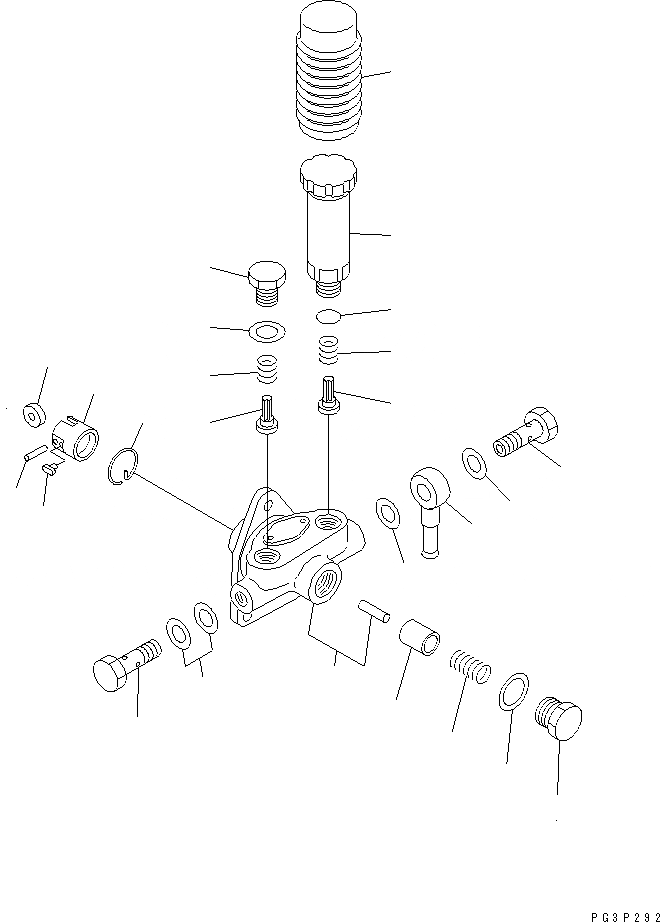 PG3P292