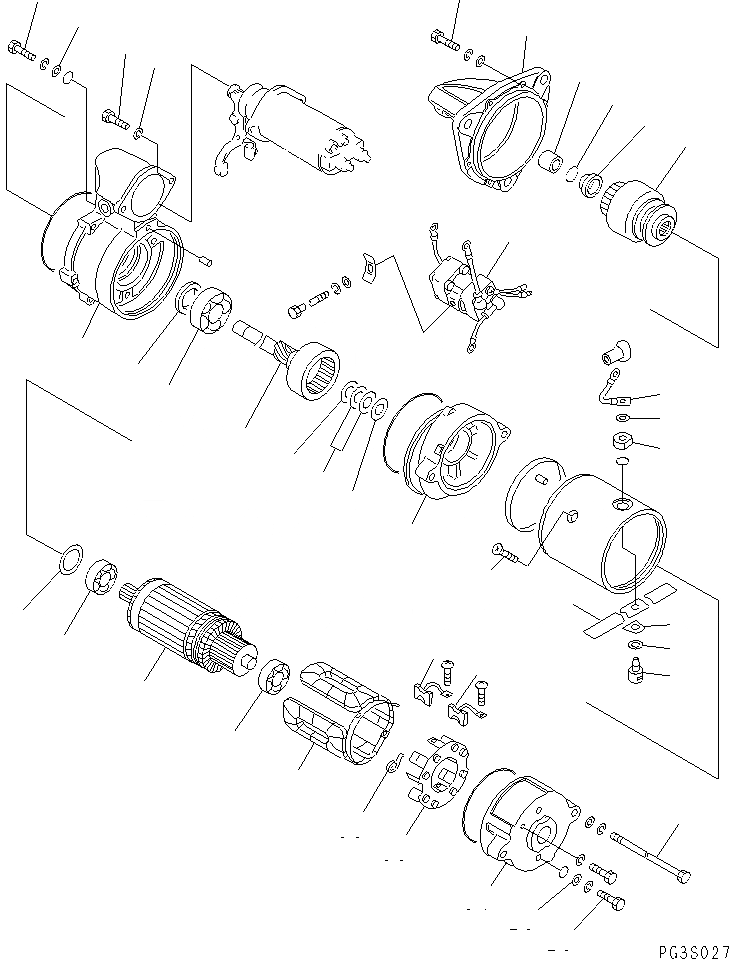 PG3S027