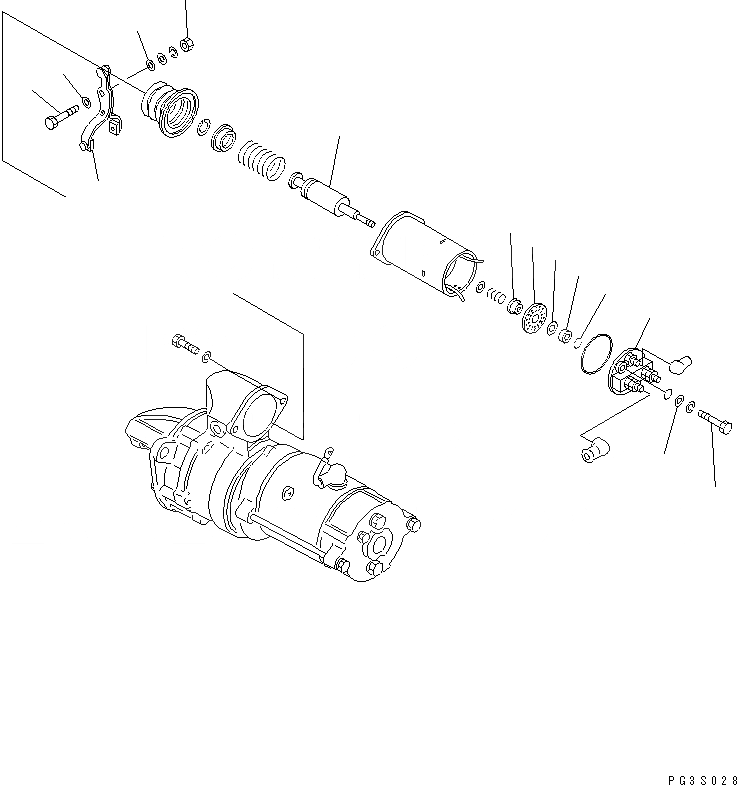 PG3S028