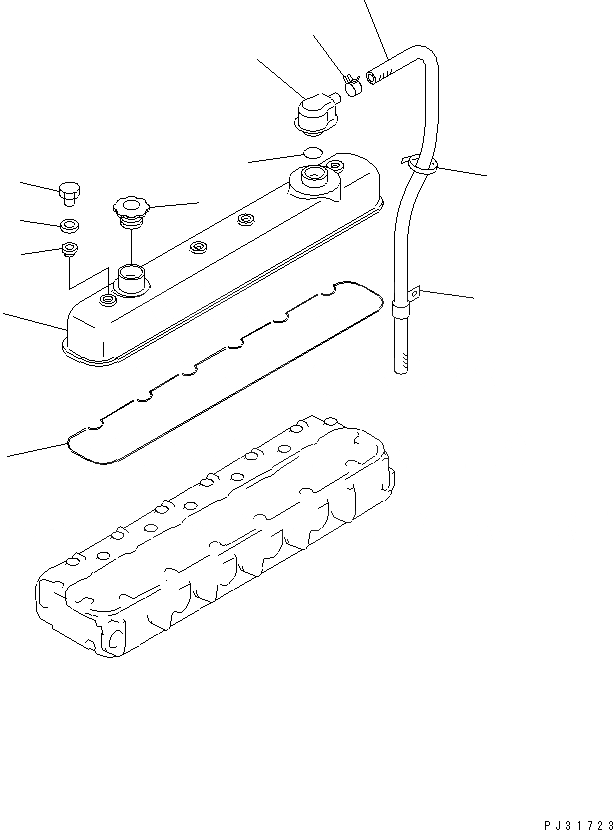 PJ31723