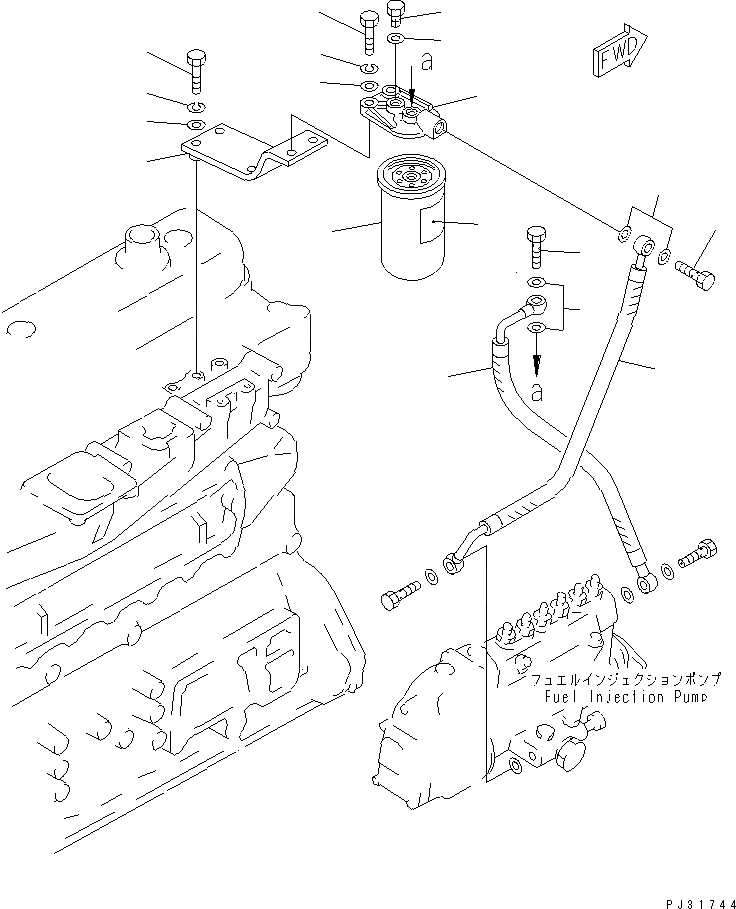 FWD

a

a

フュエルインジェクションポンプ
Fuel Injection Pump

PJ31744